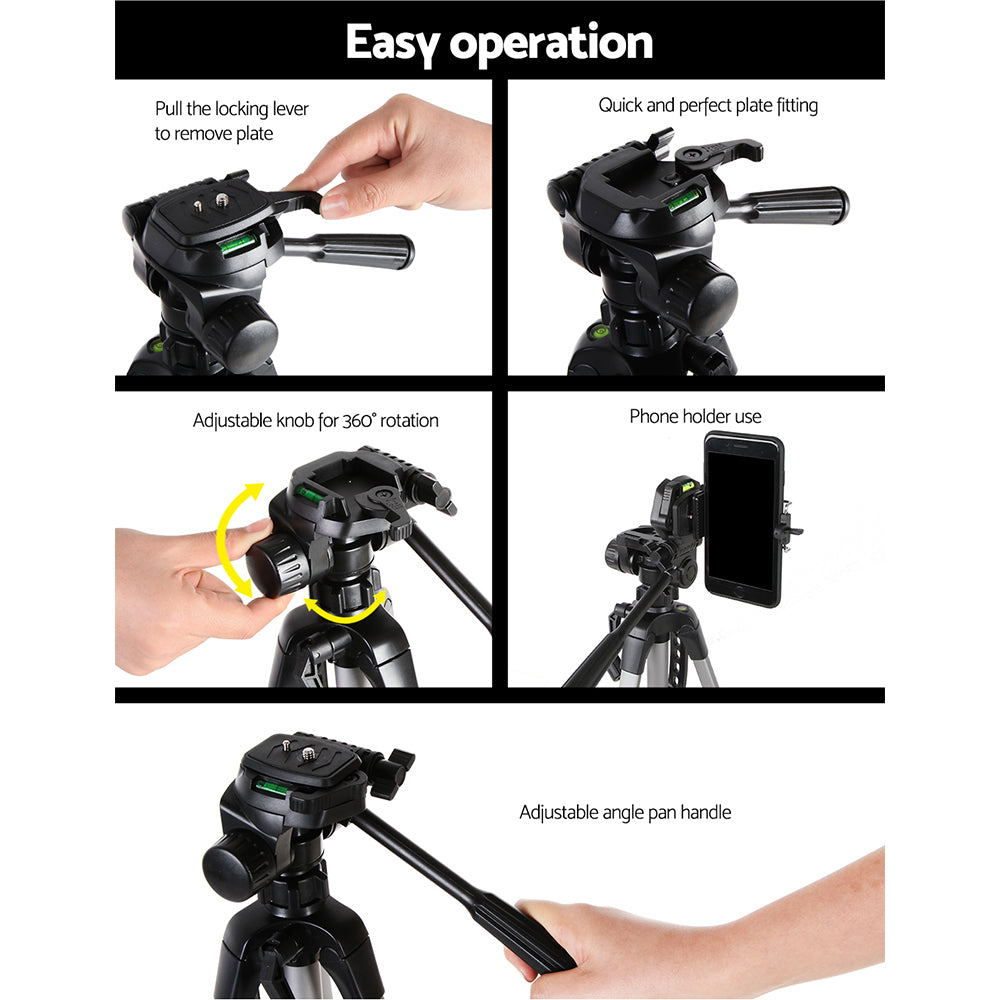 Easy operation

Pull the locking lever to remove plate

Quick and perfect plate fitting

Adjustable knob for 360° rotation

Phone holder use

Adjustable angle pan handle