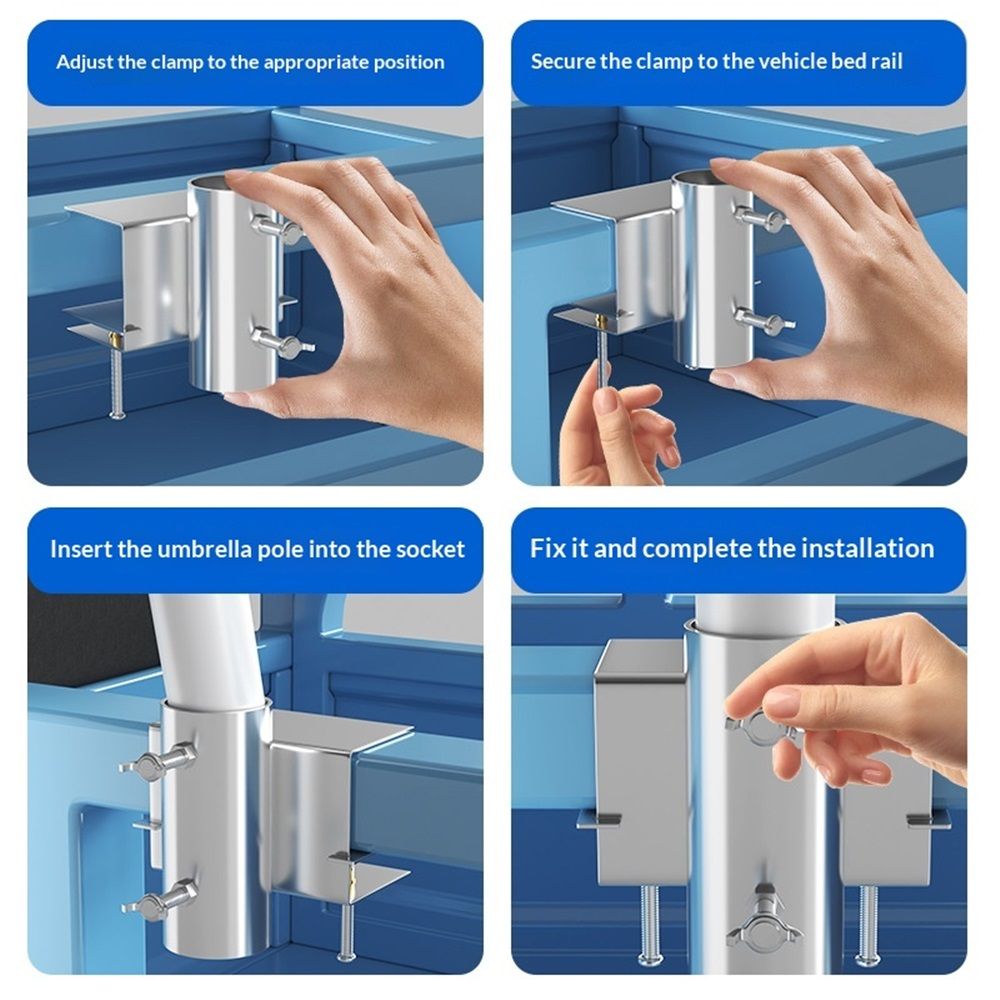 Adjust the clamp to the appropriate position

Secure the clamp to the vehicle bed rail

Insert the umbrella pole into the socket

Fix it and complete the installation