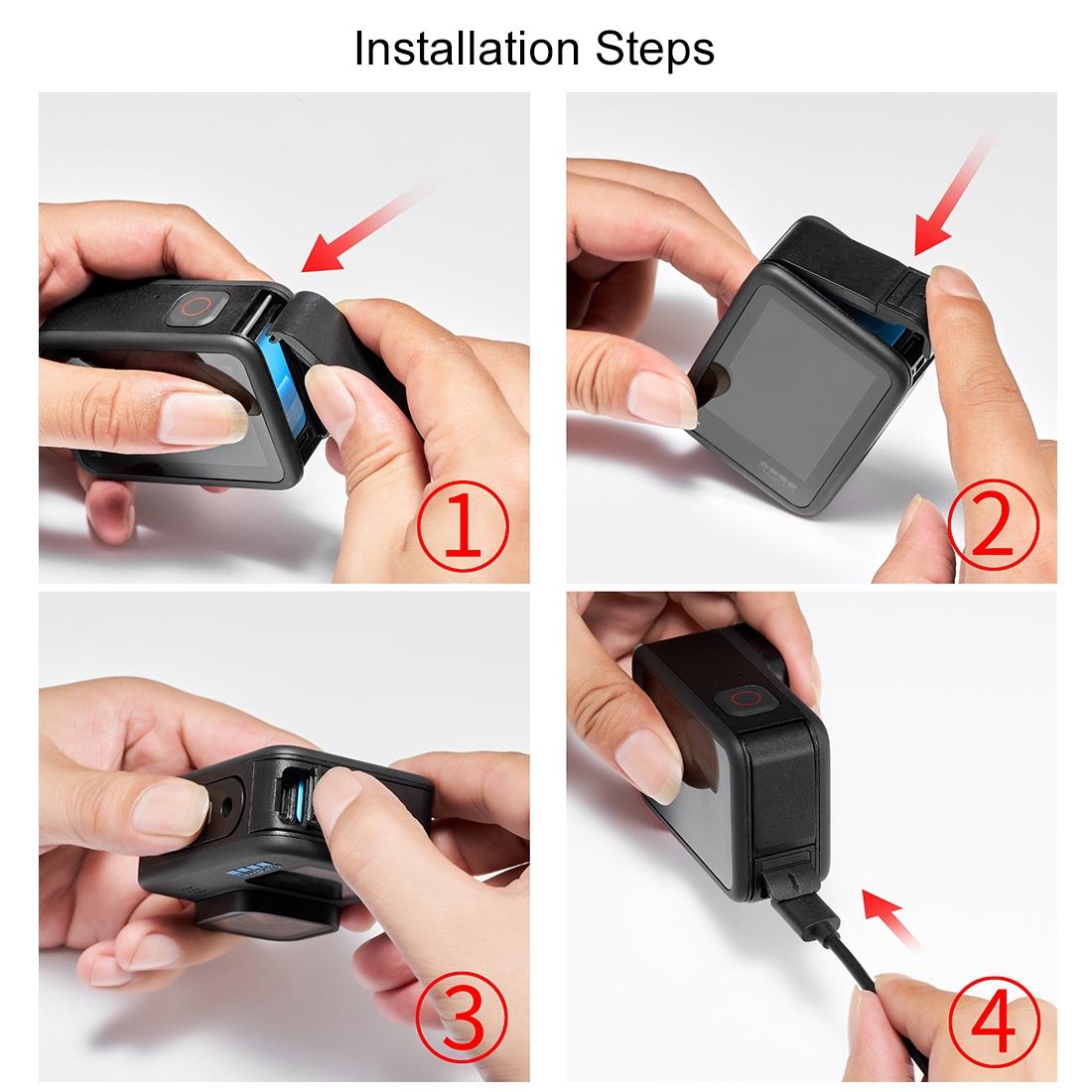 Installation Steps

①

②

③

④