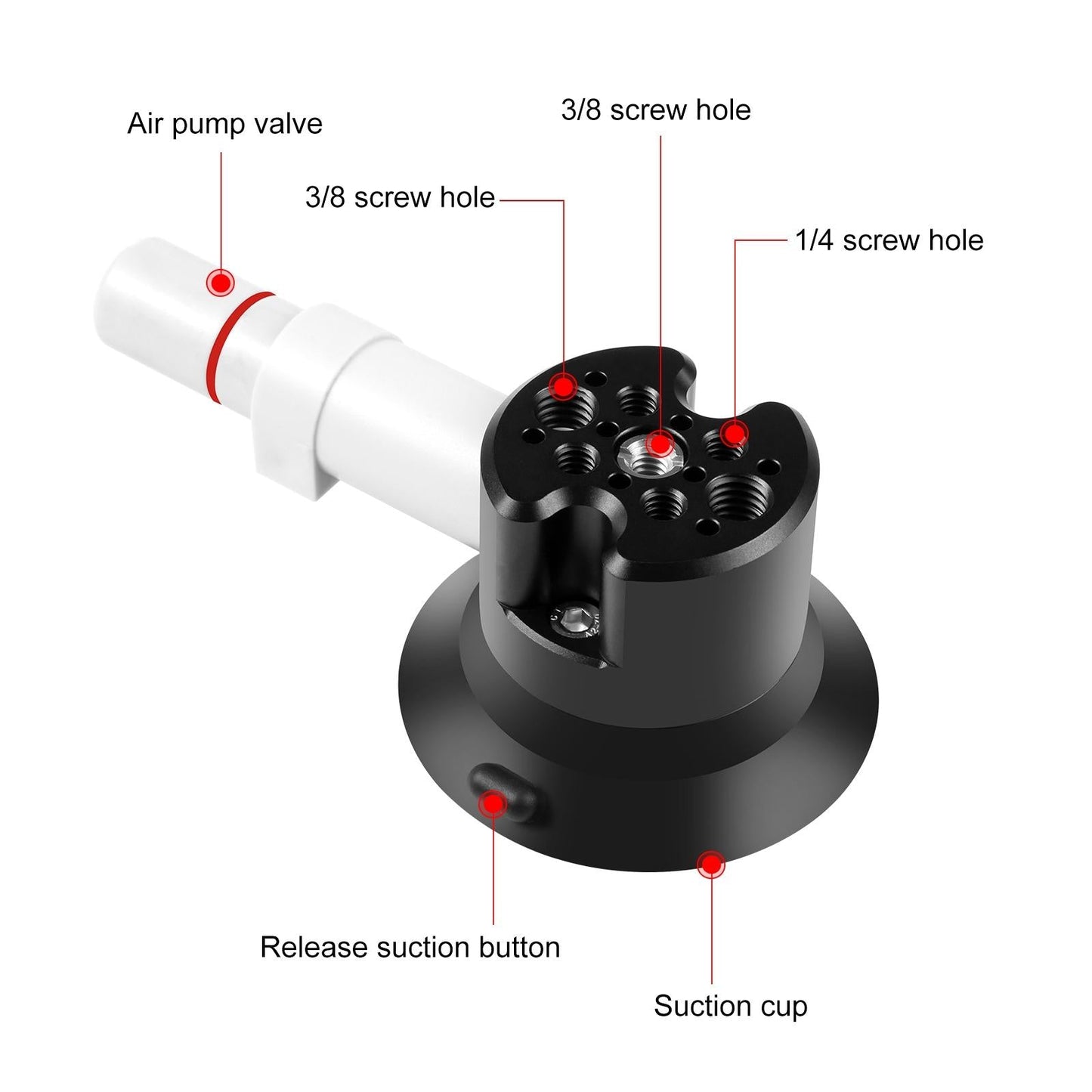 Air pump valve

3/8 screw hole

3/8 screw hole

1/4 screw hole

Release suction button

Suction cup