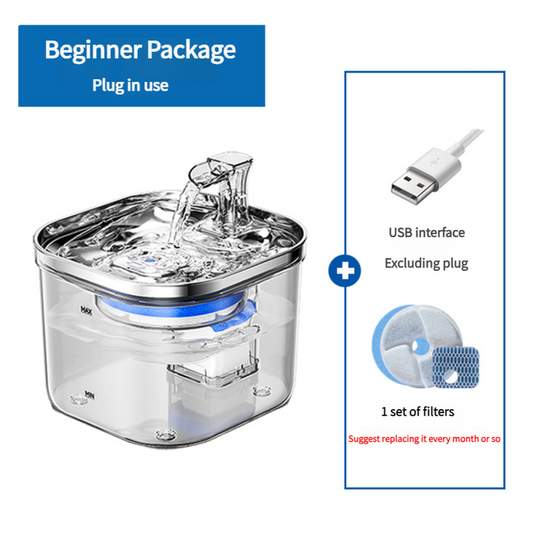 Beginner Package
Plug in use

MAX

MIN

USB interface
Excluding plug

1 set of filters
Suggest replacing it every month or so